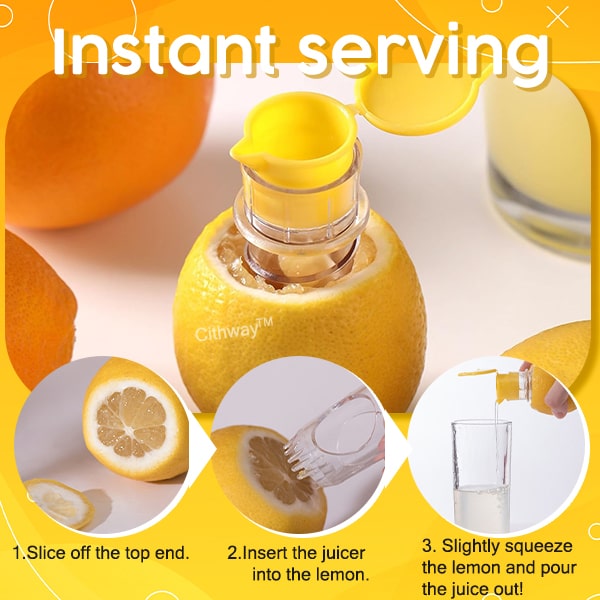 Instant serving

Cithway™

1.Slice off the top end.

2.Insert the juicer into the lemon.

3. Slightly squeeze the lemon and pour the juice out!