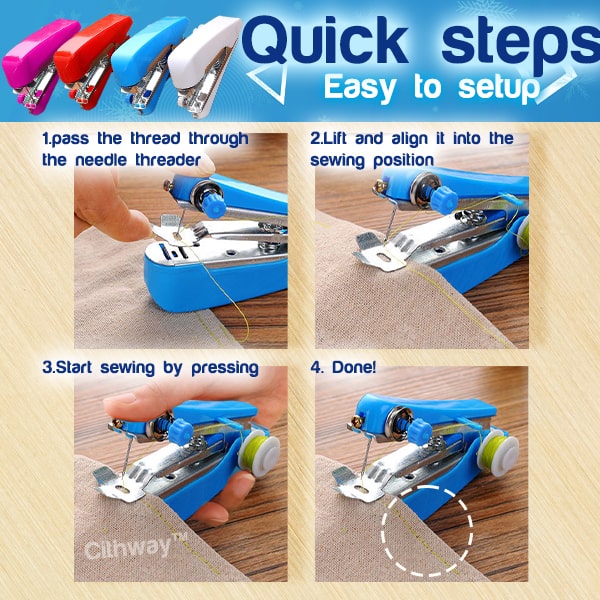 Quick steps
Easy to setup

1.pass the thread through the needle threader

2.Lift and align it into the sewing position

3.Start sewing by pressing

4. Done!

Cithway™