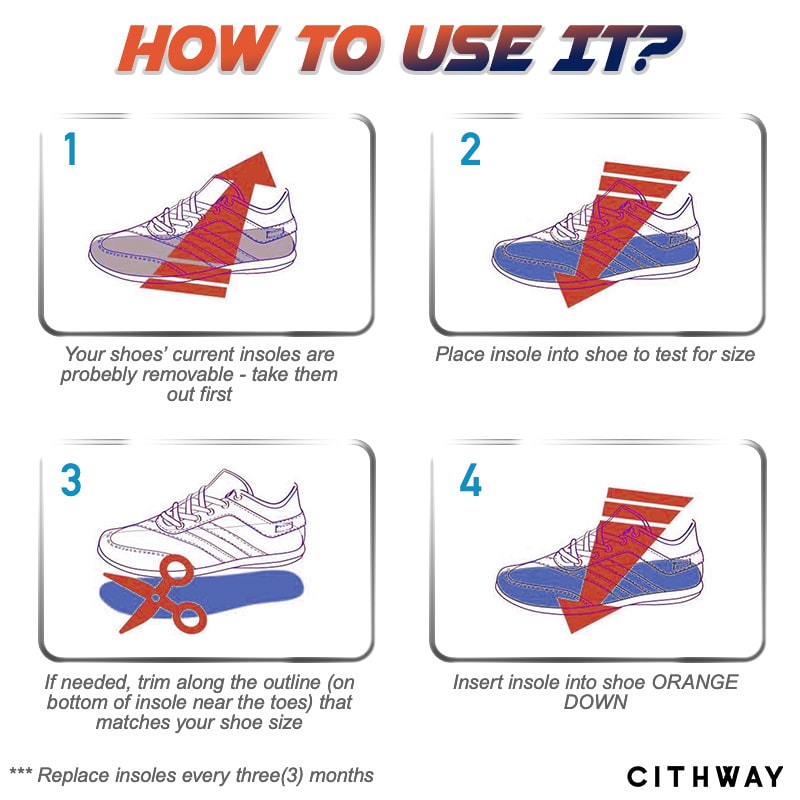 HOW TO USE IT?

1

Your shoes' current insoles are probebly removable - take them out first

2

Place insole into shoe to test for size

3

If needed, trim along the outline (on bottom of insole near the toes) that matches your shoe size

4

Insert insole into shoe ORANGE DOWN

*** Replace insoles every three(3) months

CITHWAY